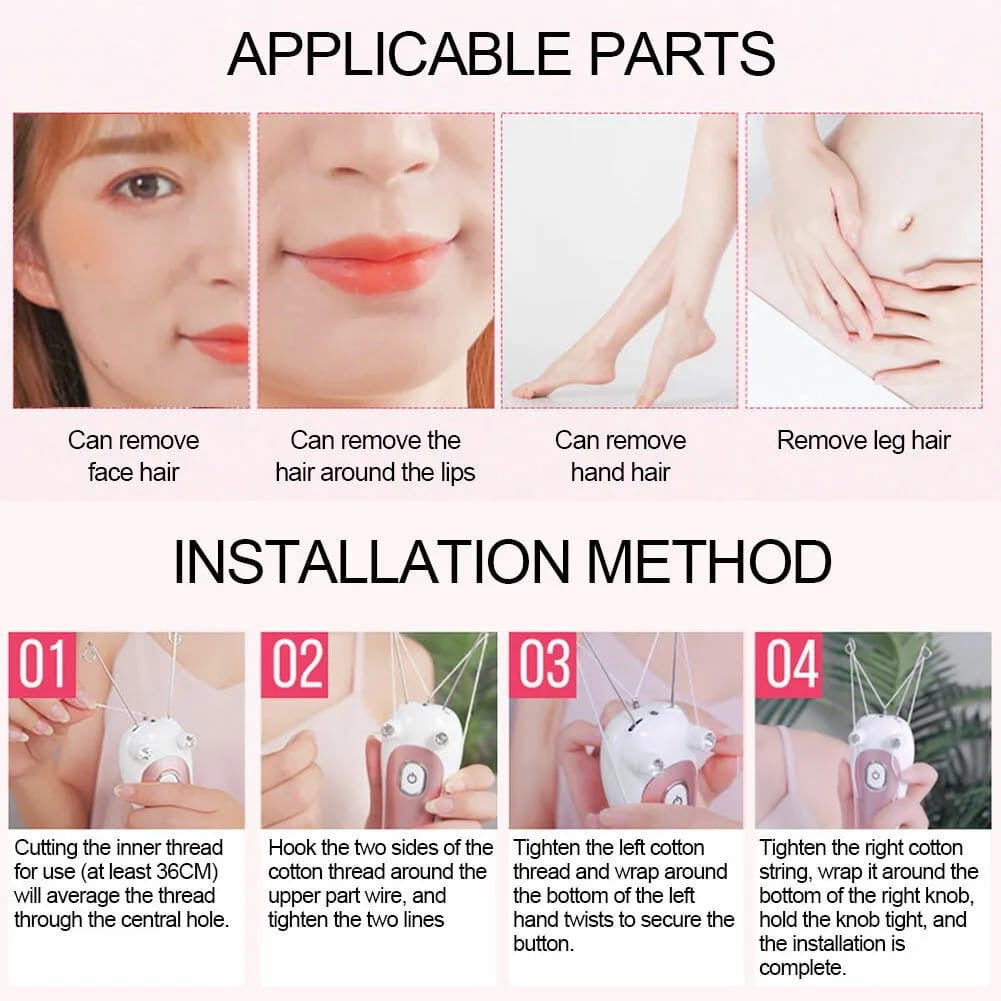 APPLICABLE PARTS

Can remove face hair

Can remove the hair around the lips

Can remove hand hair

Remove leg hair

INSTALLATION METHOD

01

Cutting the inner thread for use (at least 36CM) will average the thread through the central hole.

02

Hook the two sides of the cotton thread around the upper part wire, and tighten the two lines

03

Tighten the left cotton thread and wrap around the bottom of the left hand twists to secure the button.

04

Tighten the right cotton string, wrap it around the bottom of the right knob, hold the knob tight, and the installation is complete.